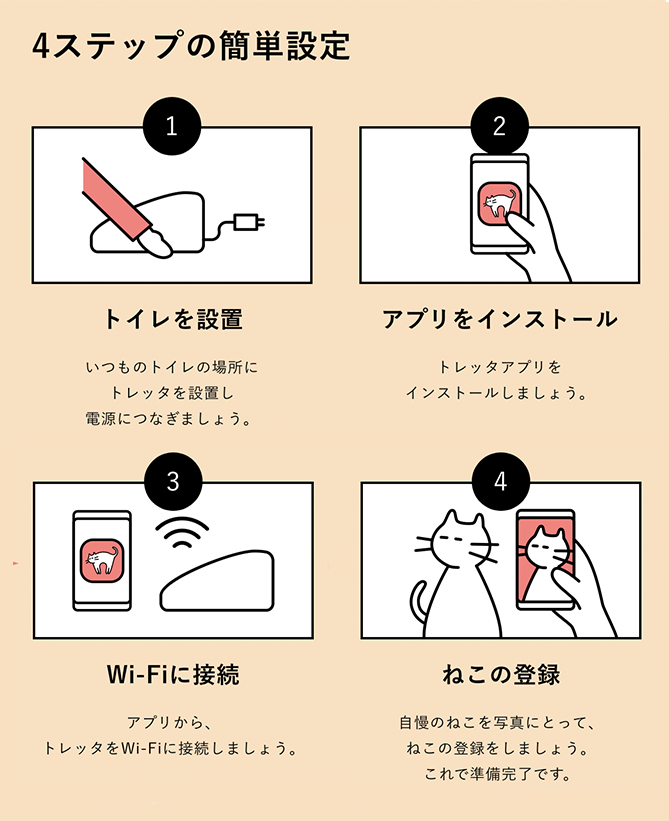 4ステップの簡単設定

1

トイレを設置

いつものトイレの場所に
トレッタを設置し
電源につなぎましょう。

2

アプリをインストール

トレッタアプリを
インストールしましょう。

3

Wi-Fiに接続

アプリから、
トレッタをWi-Fiに接続しましょう。

4

ねこの登録

自慢のねこを写真にとって、
ねこの登録をしましょう。
これで準備完了です。