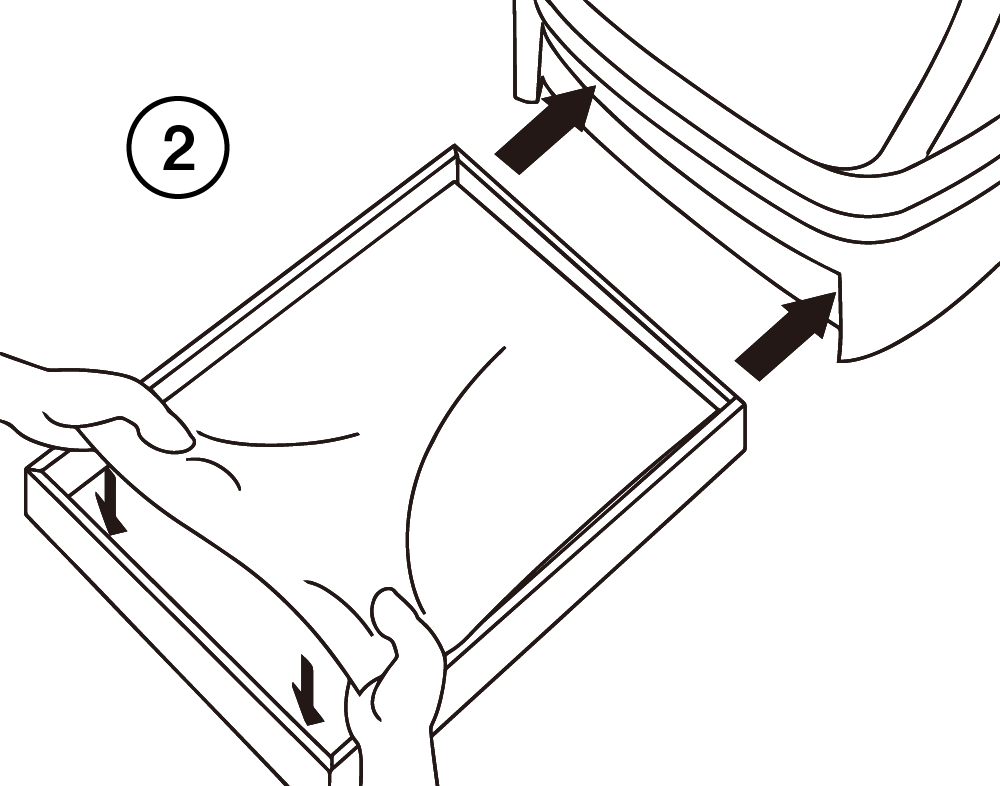 2